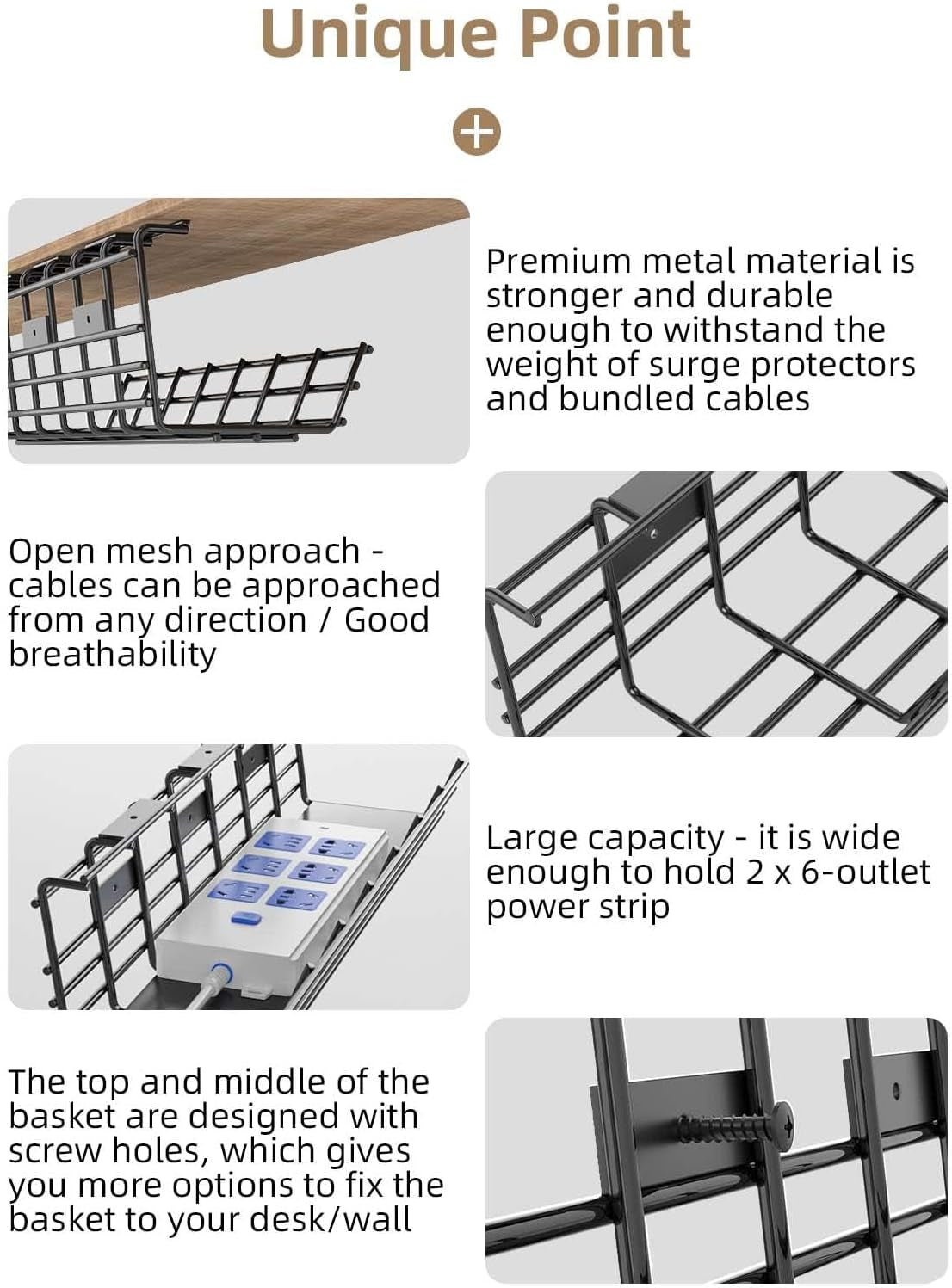 Unique Point

Premium metal material is stronger and durable enough to withstand the weight of surge protectors and bundled cables

Open mesh approach - cables can be approached from any direction / Good breathability

Large capacity - it is wide enough to hold 2 x 6-outlet power strip

The top and middle of the basket are designed with screw holes, which gives you more options to fix the basket to your desk/wall