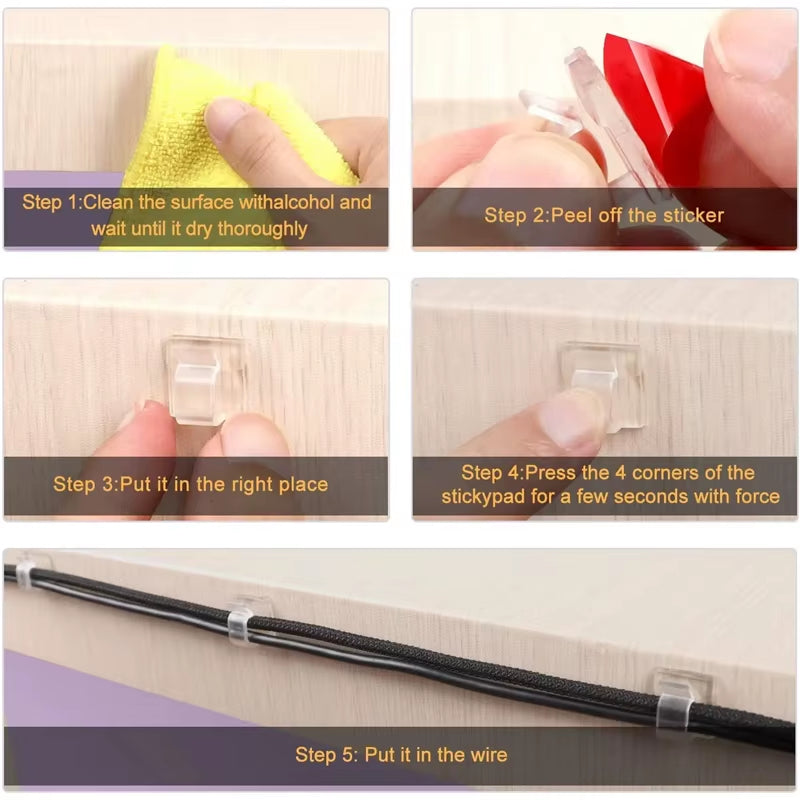 Step 1:Clean the surface withalcohol and wait until it dry thoroughly

Step 2:Peel off the sticker

Step 3:Put it in the right place

Step 4:Press the 4 corners of the stickypad for a few seconds with force

Step 5: Put it in the wire